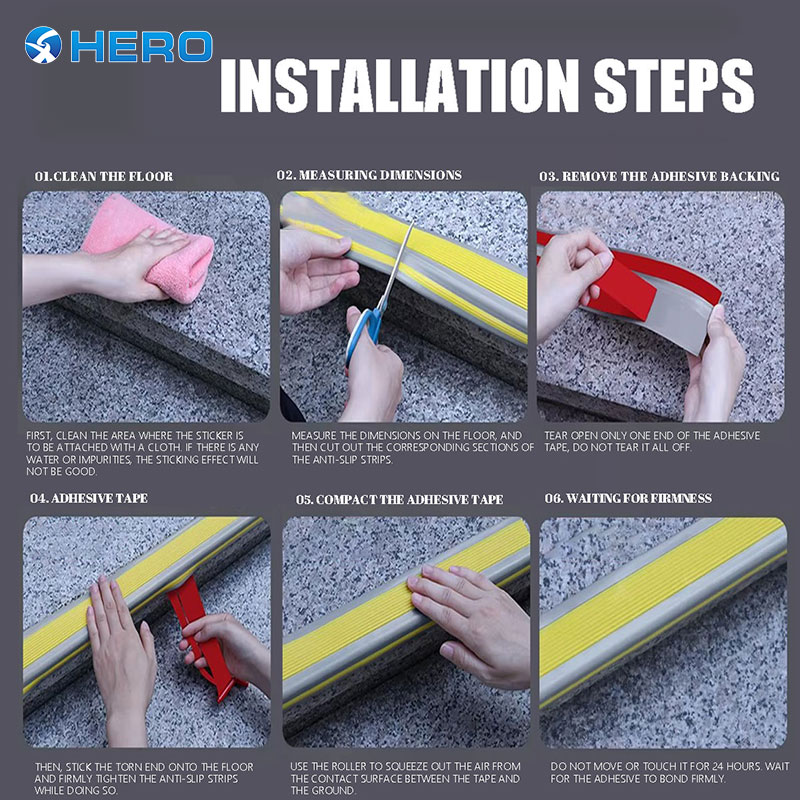 HERO

INSTALLATION STEPS

01.CLEAN THE FLOOR

FIRST, CLEAN THE AREA WHERE THE STICKER IS TO BE ATTACHED WITH A CLOTH. IF THERE IS ANY WATER OR IMPURITIES, THE STICKING EFFECT WILL NOT BE GOOD.

02. MEASURING DIMENSIONS

MEASURE THE DIMENSIONS ON THE FLOOR, AND THEN CUT OUT THE CORRESPONDING SECTIONS OF THE ANTI-SLIP STRIPS.

03. REMOVE THE ADHESIVE BACKING

TEAR OPEN ONLY ONE END OF THE ADHESIVE TAPE, DO NOT TEAR IT ALL OFF.

04. ADHESIVE TAPE

THEN, STICK THE TORN END ONTO THE FLOOR AND FIRMLY TIGHTEN THE ANTI-SLIP STRIPS WHILE DOING SO.

05. COMPACT THE ADHESIVE TAPE

USE THE ROLLER TO SQUEEZE OUT THE AIR FROM THE CONTACT SURFACE BETWEEN THE TAPE AND THE GROUND.

06. WAITING FOR FIRMNESS

DO NOT MOVE OR TOUCH IT FOR 24 HOURS. WAIT FOR THE ADHESIVE TO BOND FIRMLY.